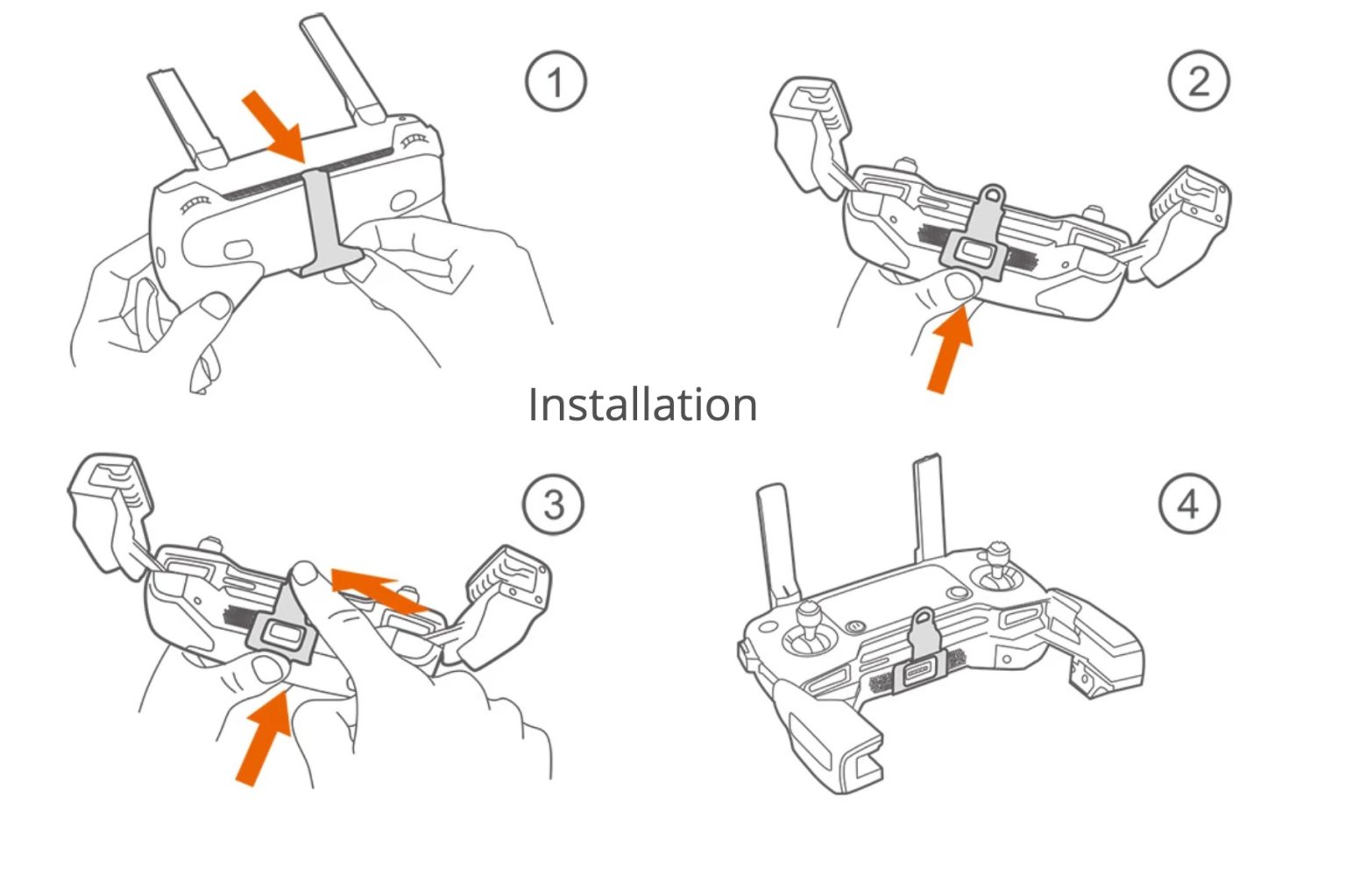 1

2

Installation

3

4