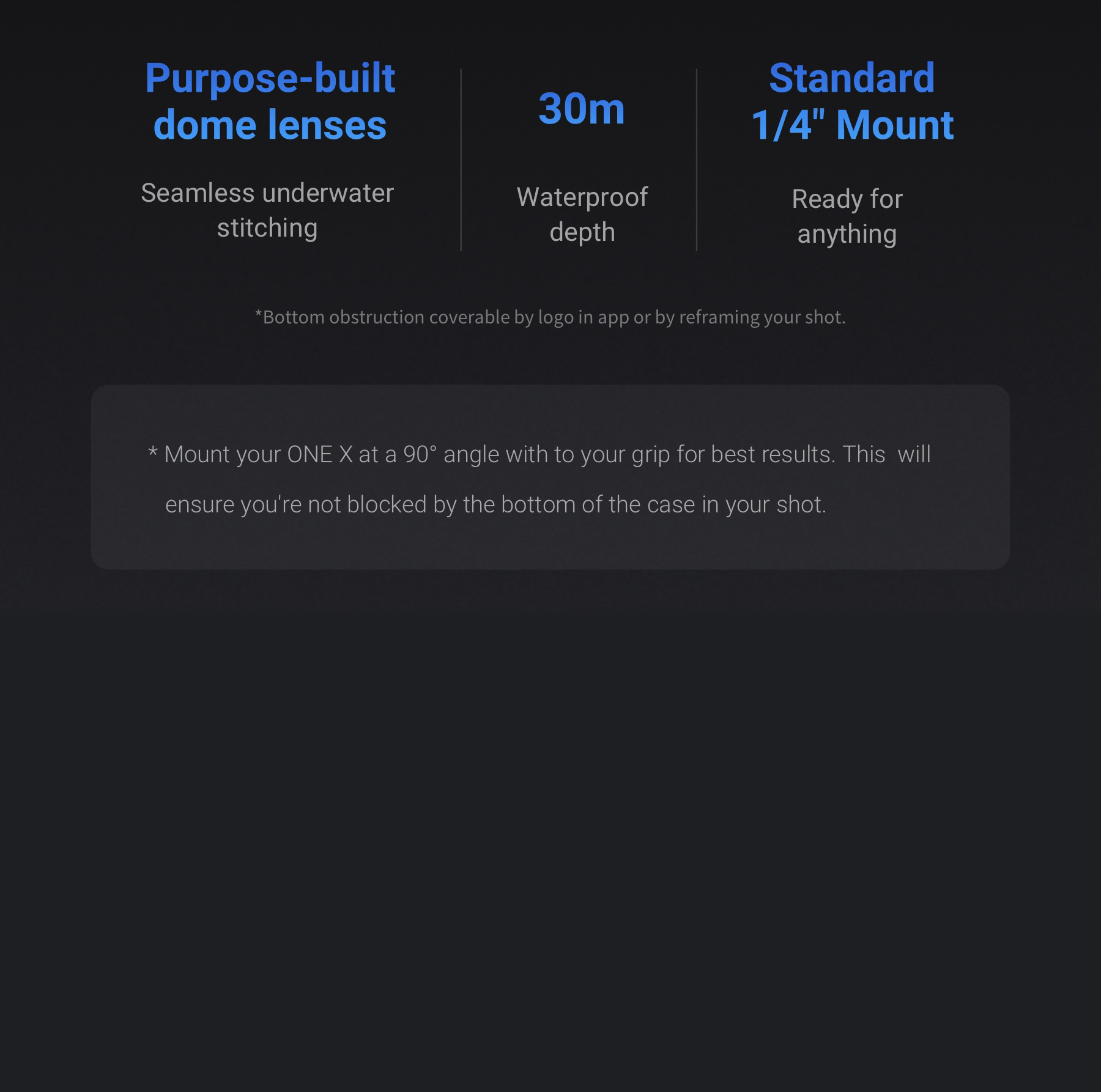 Purpose-built
dome lenses

Seamless underwater
stitching

30m

Waterproof
depth

Standard
1/4" Mount

Ready for
anything

*Bottom obstruction coverable by logo in app or by reframing your shot.

* Mount your ONE X at a 90° angle with to your grip for best results. This will ensure you're not blocked by the bottom of the case in your shot.